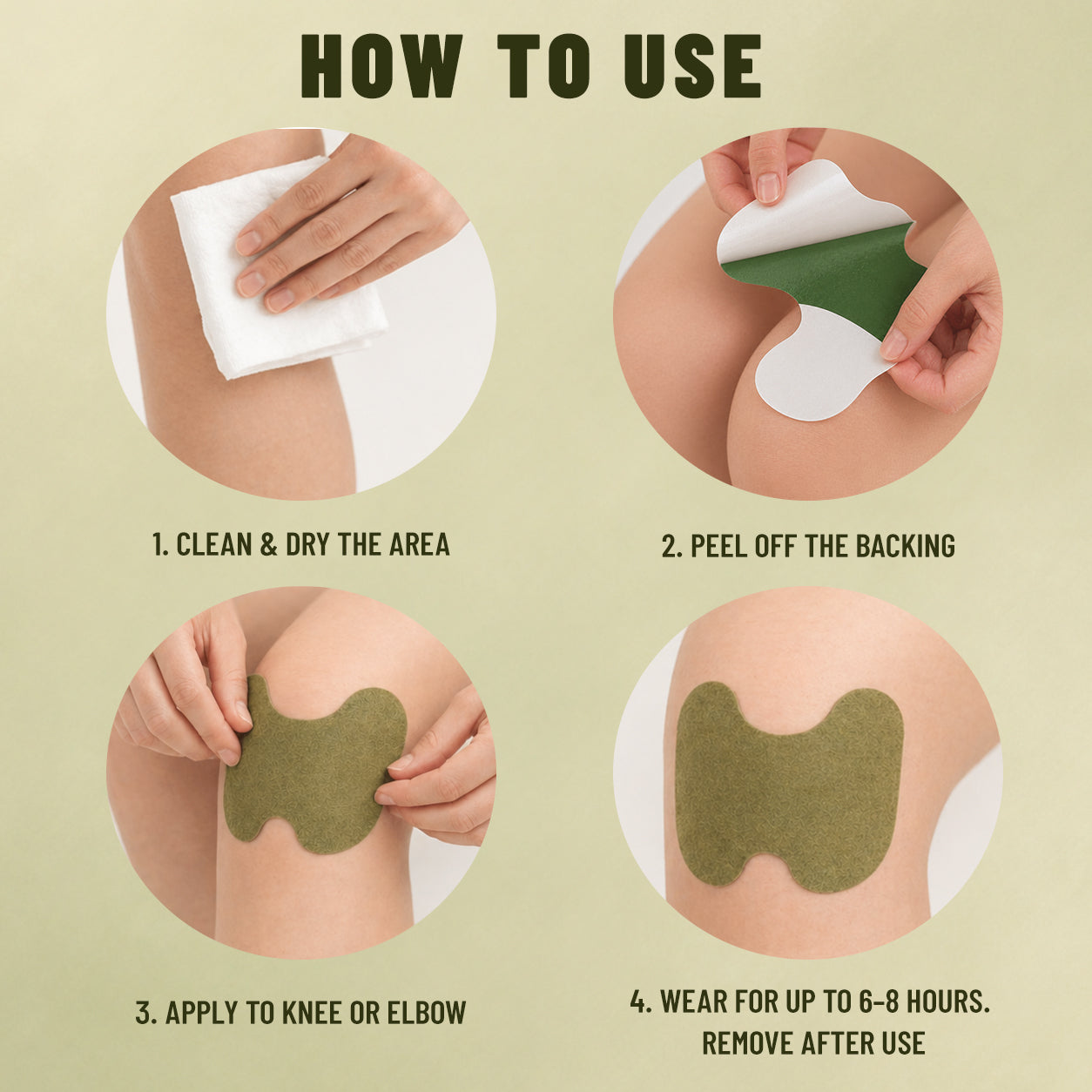 HOW TO USE

1. CLEAN & DRY THE AREA

2. PEEL OFF THE BACKING

3. APPLY TO KNEE OR ELBOW

4. WEAR FOR UP TO 6-8 HOURS. REMOVE AFTER USE